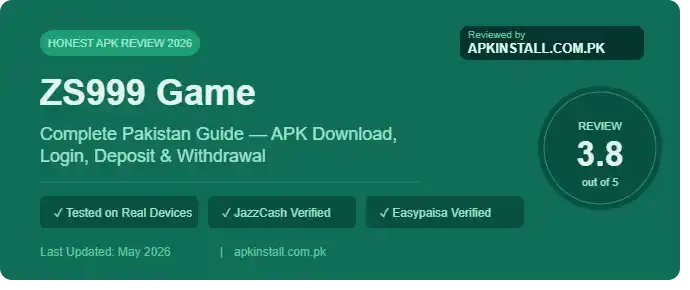 HONEST APK REVIEW 2026

Reviewed by
APKINSTALL.COM.PK

ZS999 Game

Complete Pakistan Guide — APK Download, Login, Deposit & Withdrawal

REVIEW
3.8
out of 5

✓ Tested on Real Devices ✓ JazzCash Verified ✓ Easypaisa Verified

Last Updated: May 2026 | apkinstall.com.pk